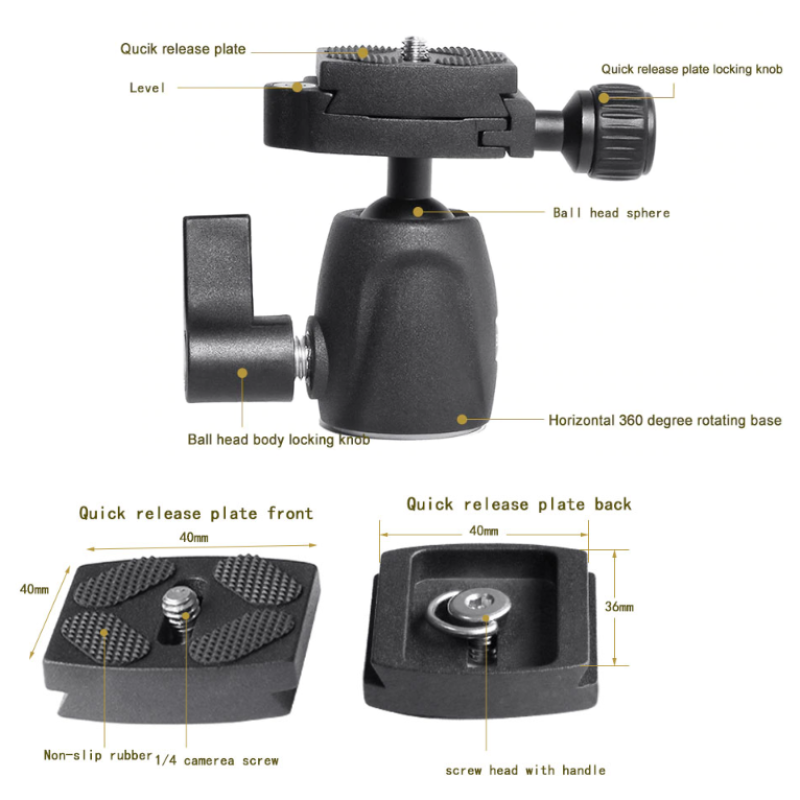 Qucik release plate

Level

Quick release plate locking knob

Ball head sphere

Ball head body locking knob

Horizontal 360 degree rotating base

Quick release plate front

40mm

40mm

Non-slip rubber

1/4 camerea screw

Quick release plate back

40mm

36mm

screw head with handle