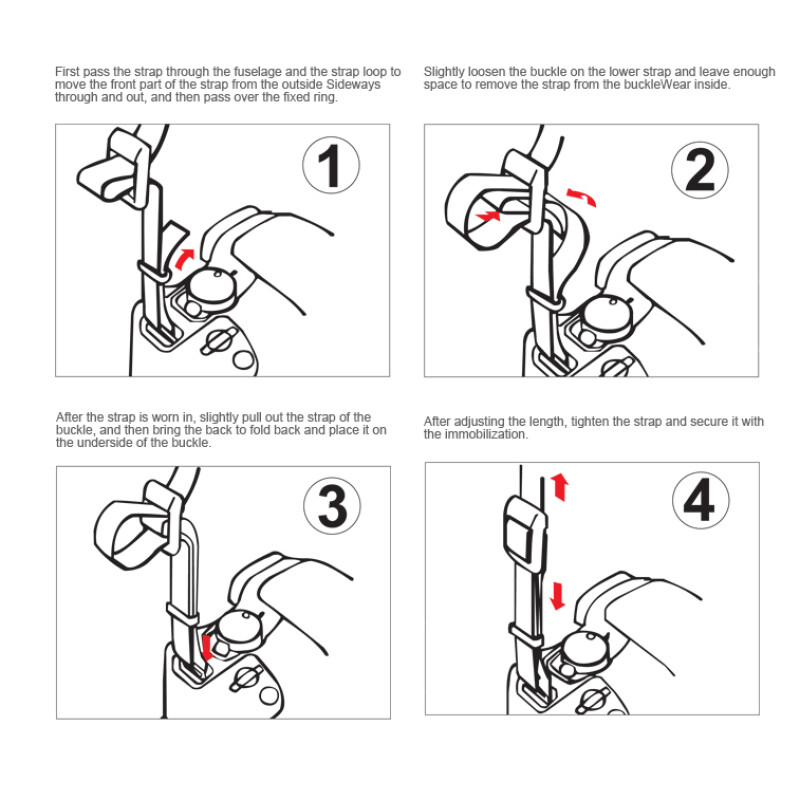 First pass the strap through the fuselage and the strap loop to move the front part of the strap from the outside Sideways through and out, and then pass over the fixed ring.

1

Slightly loosen the buckle on the lower strap and leave enough space to remove the strap from the buckleWear inside.

2

After the strap is worn in, slightly pull out the strap of the buckle, and then bring the back to fold back and place it on the underside of the buckle.

3

After adjusting the length, tighten the strap and secure it with the immobilization.

4