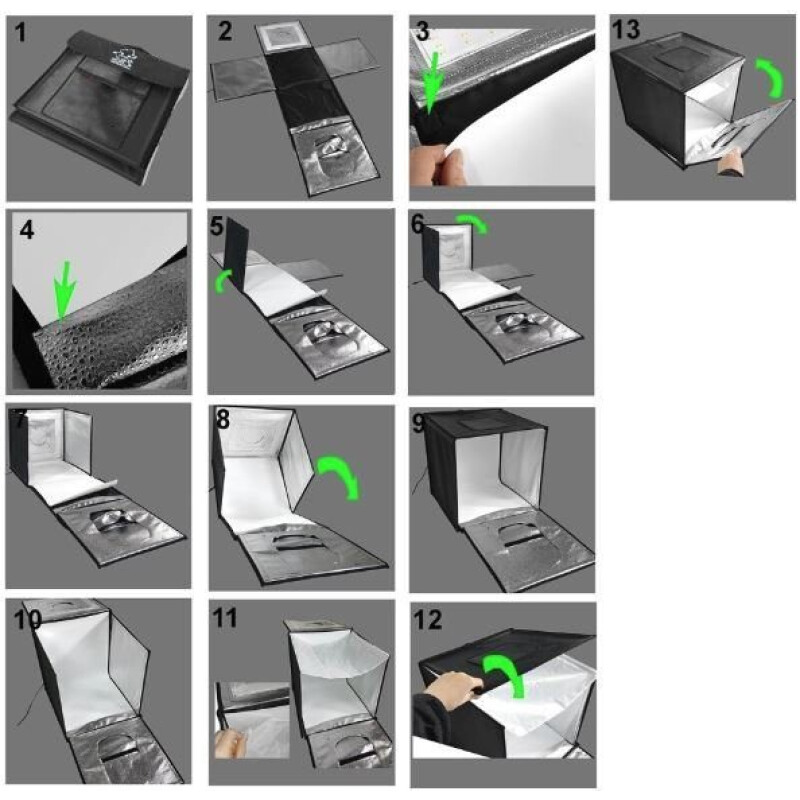 1
2
3
13
4
5
6
7
8
9
10
11
12