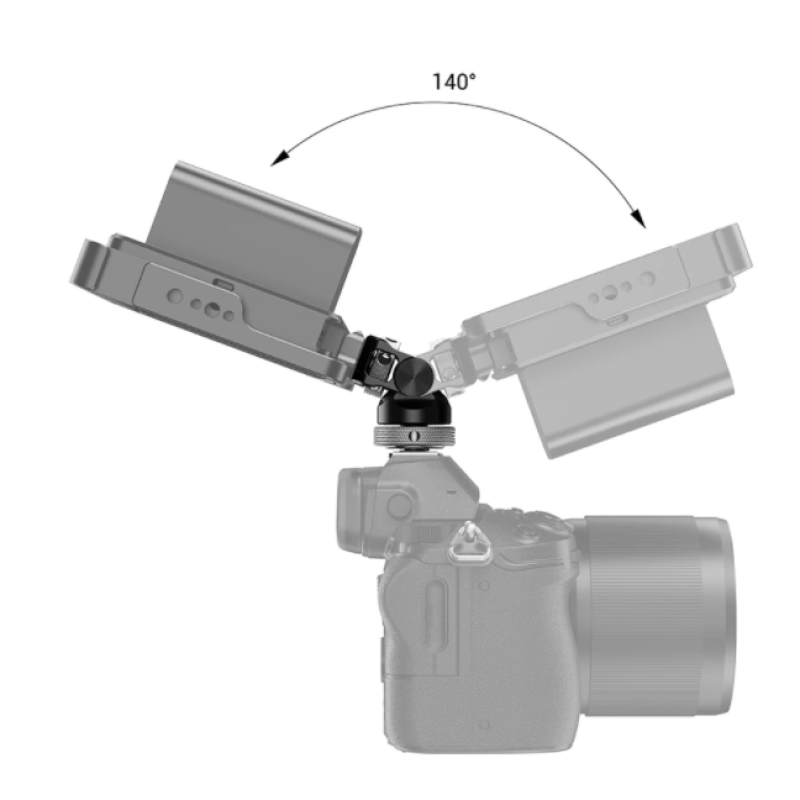 140°