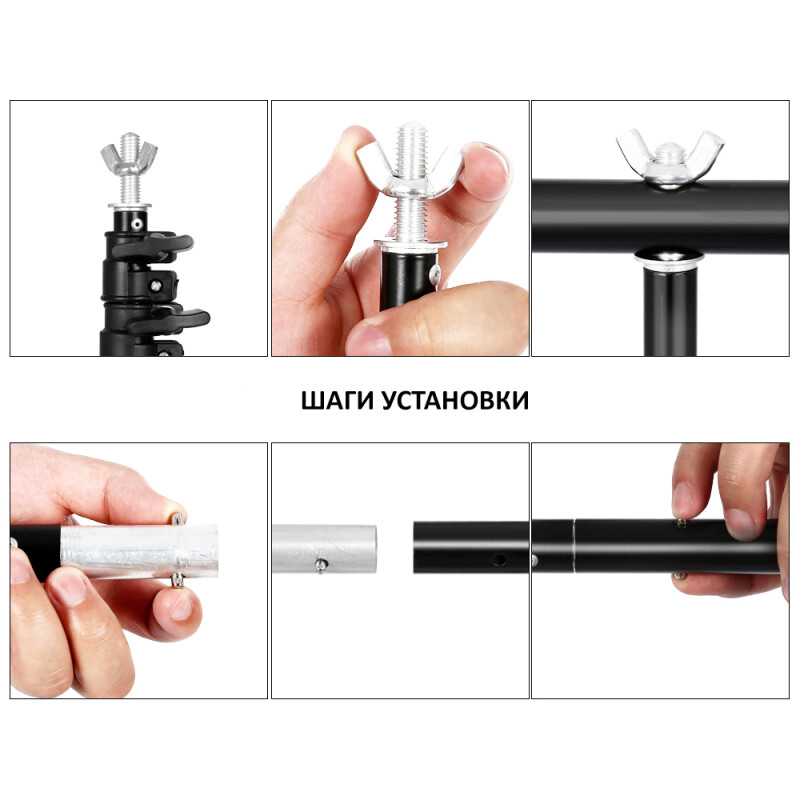 ШАГИ УСТАНОВКИ