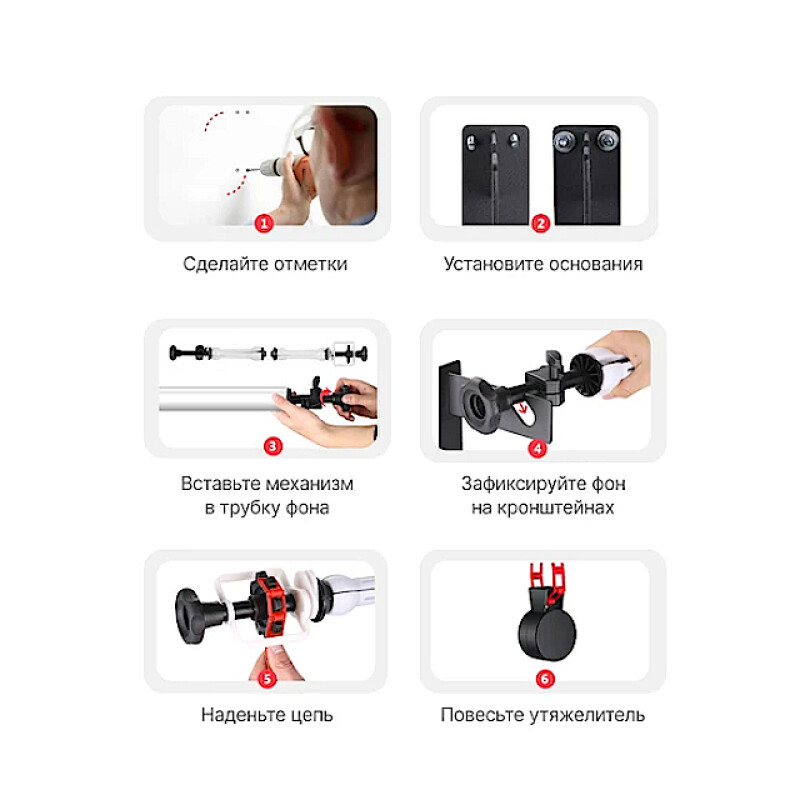 1

Сделайте отметки

2

Установите основания

3

Вставьте механизм в трубку фона

4

Зафиксируйте фон на кронштейнах

5

Наденьте цепь

6

Повесьте утяжелитель