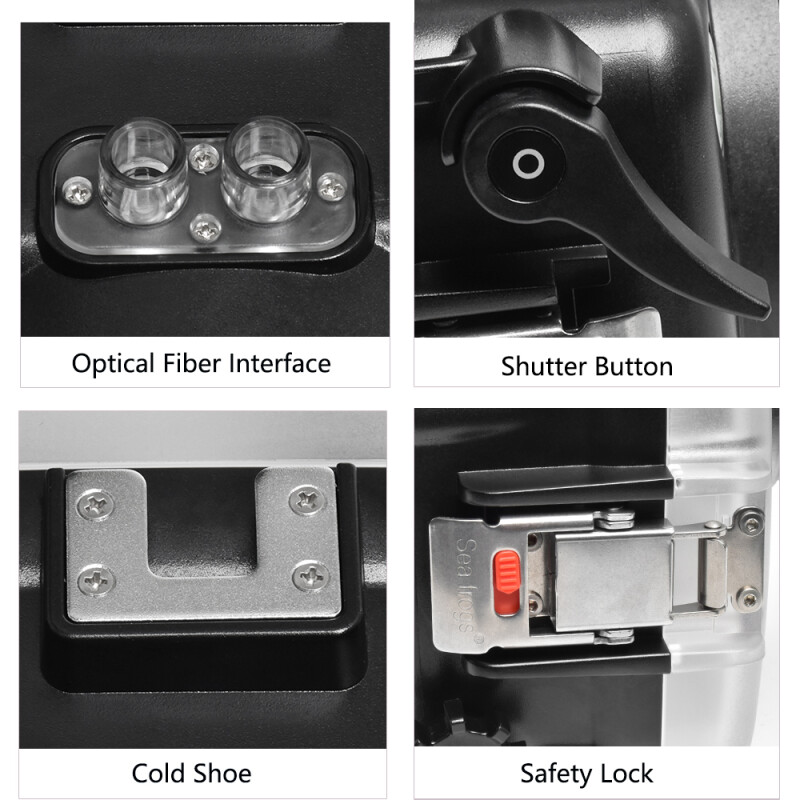 Optical Fiber Interface

Shutter Button

Cold Shoe

Sea frogs

Safety Lock