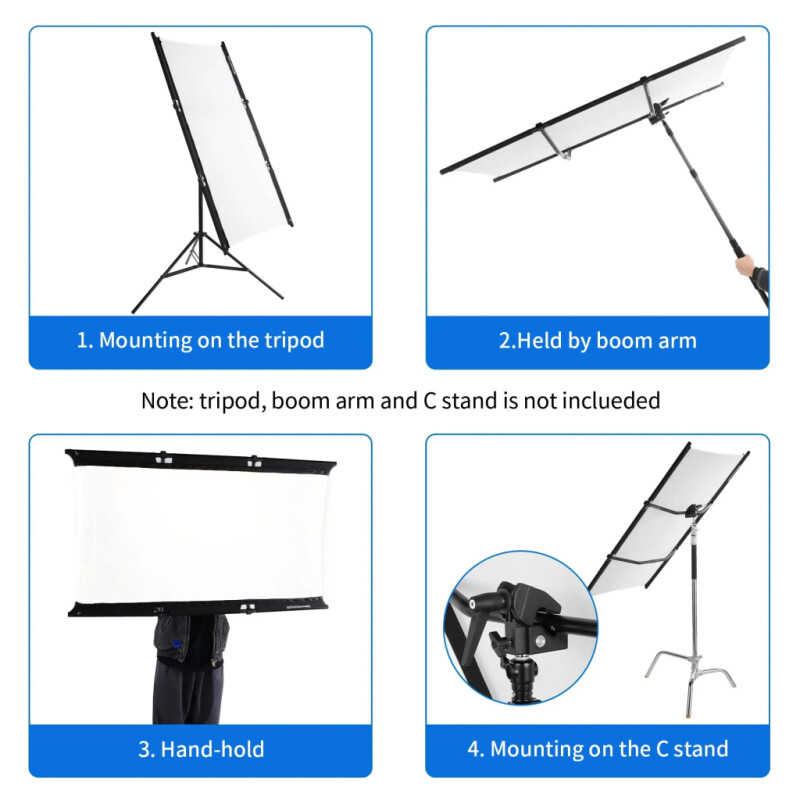 1. Mounting on the tripod

2.Held by boom arm

Note: tripod, boom arm and C stand is not inclueded

3. Hand-hold

4. Mounting on the C stand