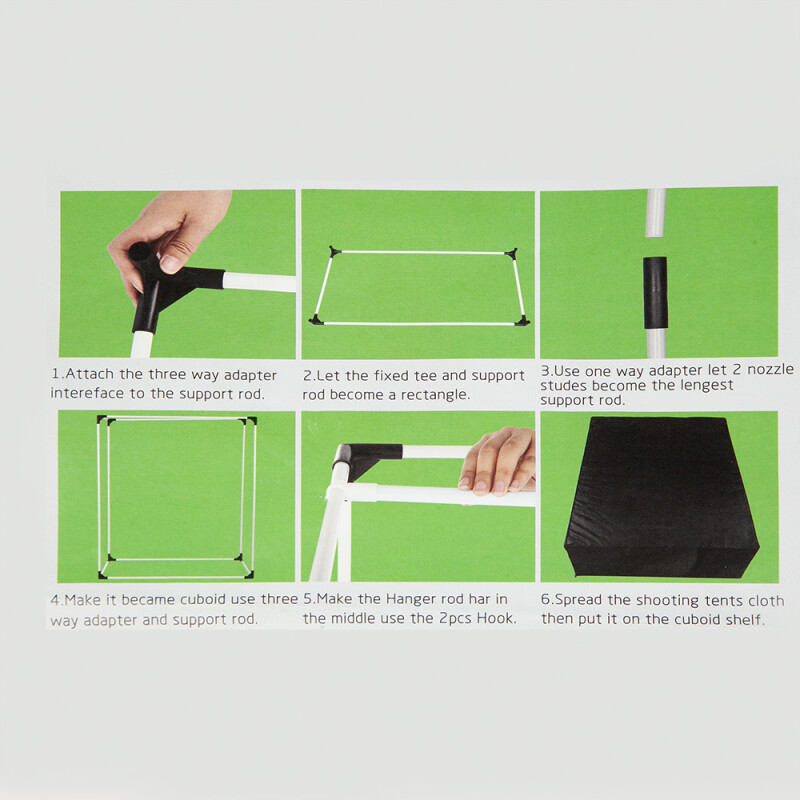 1.Attach the three way adapter intereface to the support rod.

2.Let the fixed tee and support rod become a rectangle.

3.Use one way adapter let 2 nozzle studes become the lengest support rod.

4.Make it became cuboid use three way adapter and support rod.

5.Make the Hanger rod har in the middle use the 2pcs Hook.

6.Spread the shooting tents cloth then put it on the cuboid shelf.