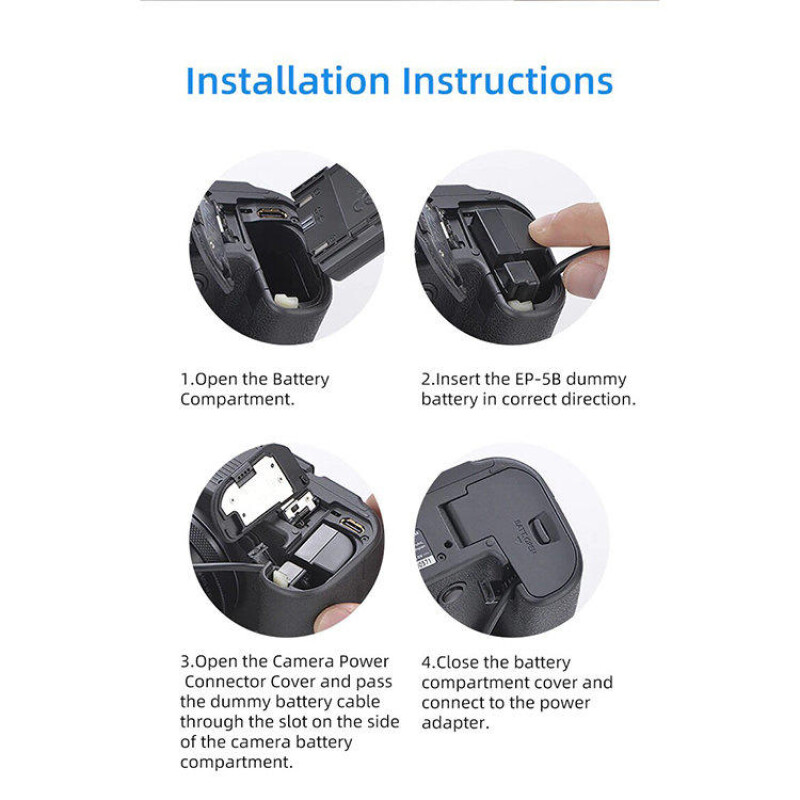 Installation Instructions

1.Open the Battery Compartment.

2.Insert the EP-5B dummy battery in correct direction.

3.Open the Camera Power Connector Cover and pass the dummy battery cable through the slot on the side of the camera battery compartment.

4.Close the battery compartment cover and connect to the power adapter.