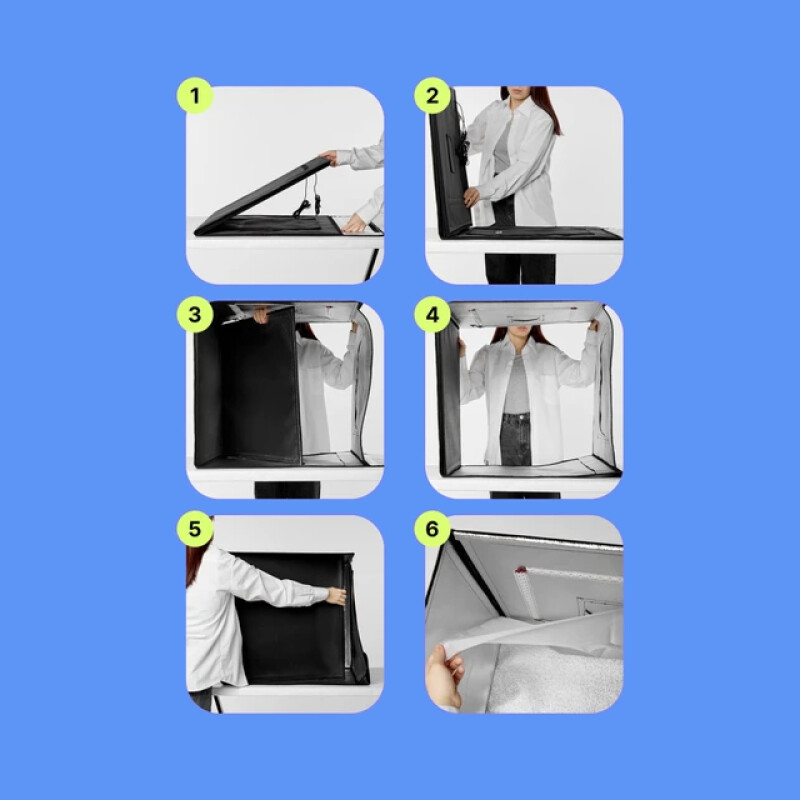 1

2

3

4

5

6