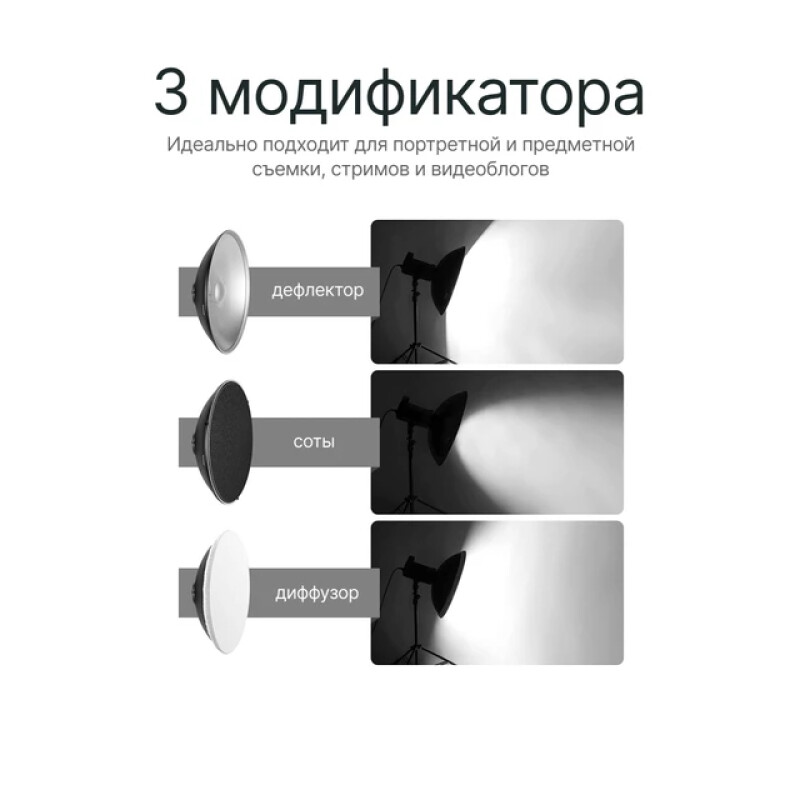 3 модификатора

Идеально подходит для портретной и предметной съемки, стримов и видеоблогов

дефлектор

соты

диффузор