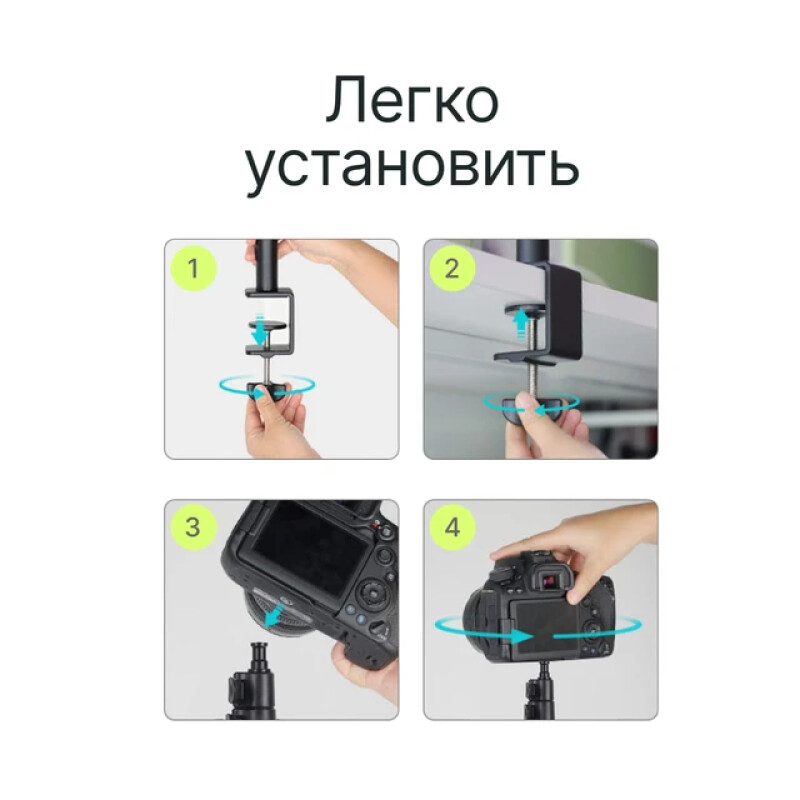 Легко установить

1

2

3

4