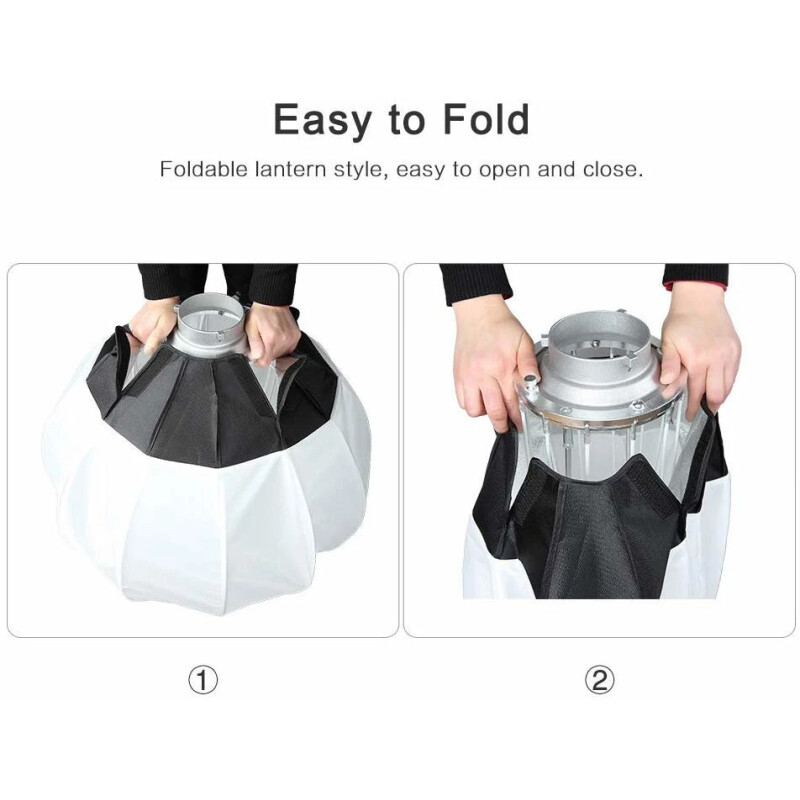 Easy to Fold

Foldable lantern style, easy to open and close.

①

②